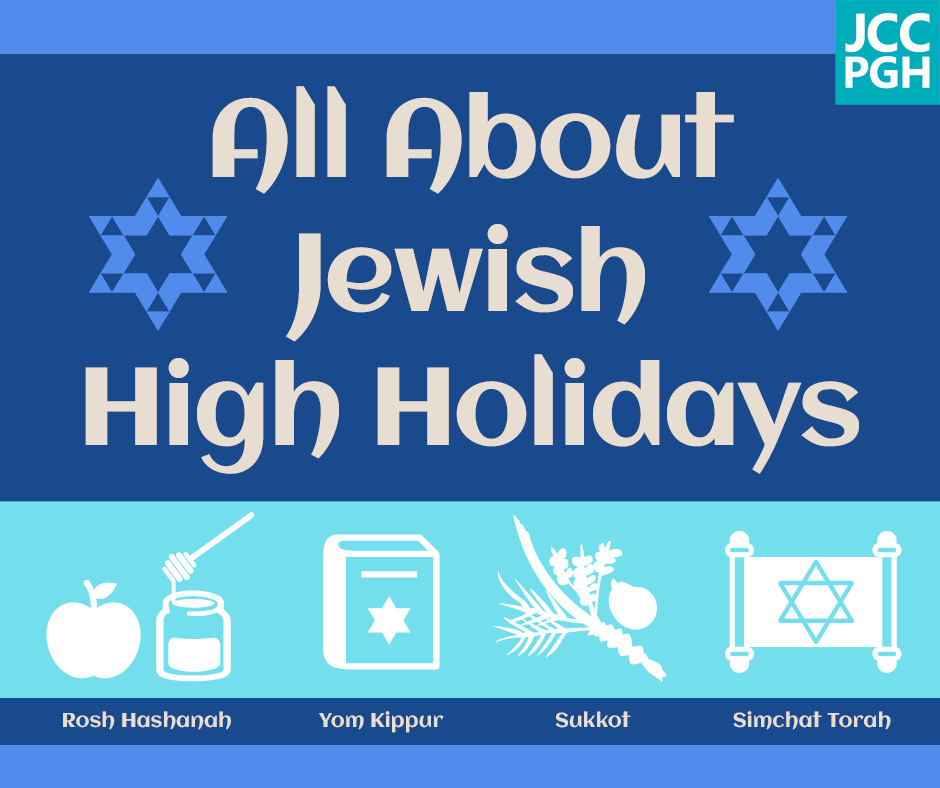 JCC
PGH

All About Jewish High Holidays

Rosh Hashanah

Yom Kippur

Sukkot

Simchat Torah